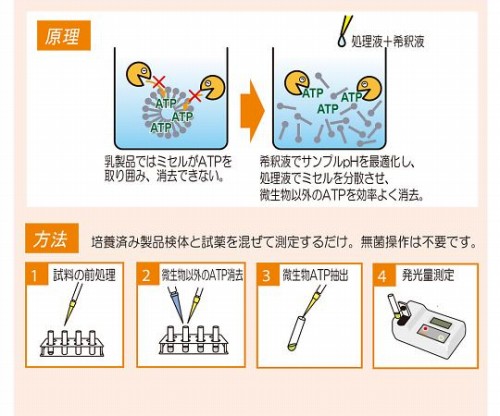 原理

処理液＋希釈液

ATP
ATP
ATP

ATP
ATP
ATP

乳製品ではミセルがATPを取り囲み、消去できない。

希釈液でサンプルpHを最適化し、処理液でミセルを分散させ、微生物以外のATPを効率よく消去。

方法

培養済み製品検体と試薬を混ぜて測定するだけ。無菌操作は不要です。

1 試料の前処理

2 微生物以外のATP消去

3 微生物ATP抽出

4 発光量測定