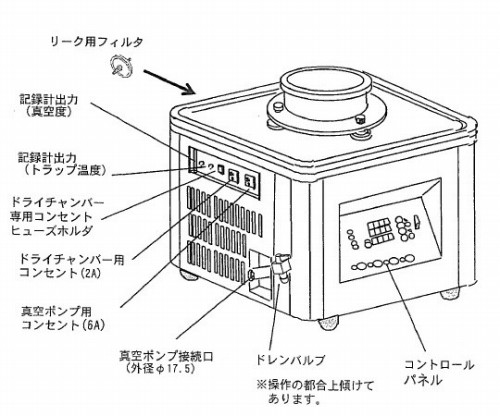 リーク用フィルタ

記録計出力
（真空度）

記録計出力
（トラップ温度）

ドライチャンバー
専用コンセント
ヒューズホルダ

ドライチャンバー用
コンセント(2A)

真空ポンプ用
コンセント(6A)

真空ポンプ接続口
（外径φ17.5）

ドレンバルブ

※操作の都合上傾けて
あります。

コントロール
パネル